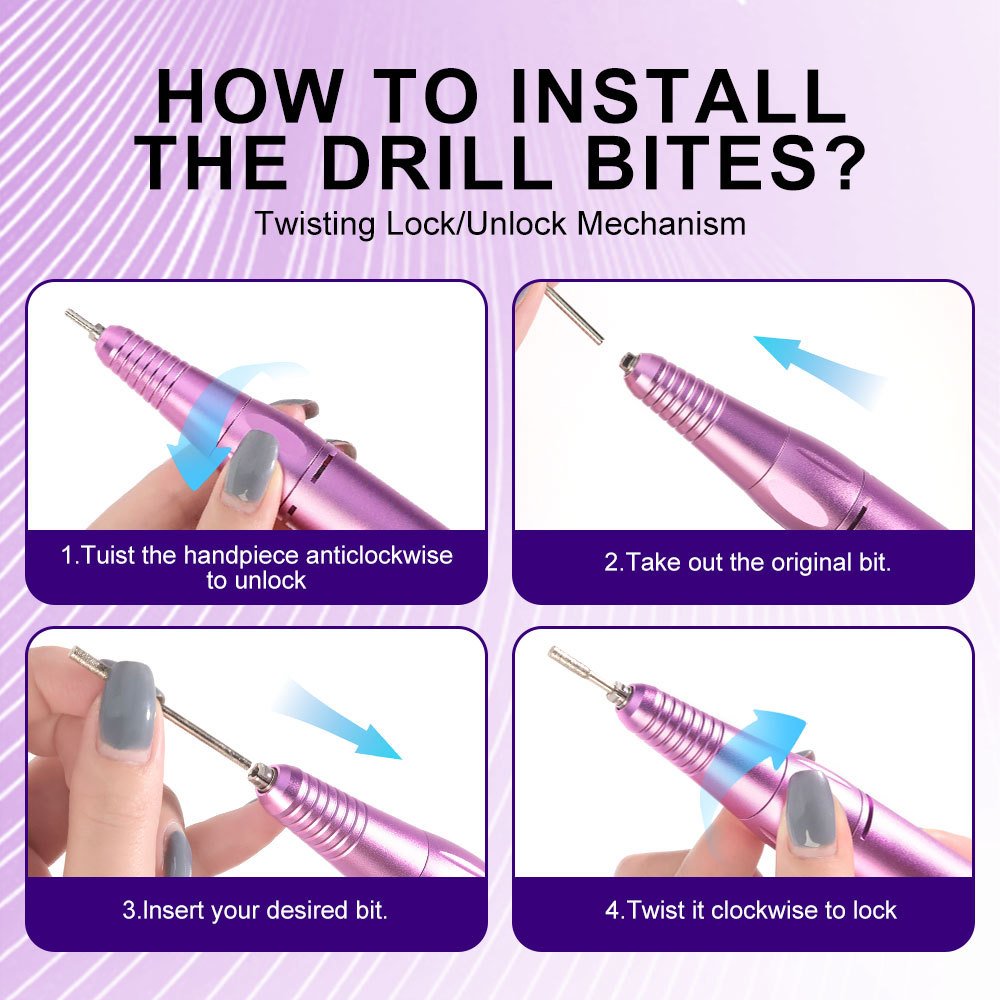 HOW TO INSTALL THE DRILL BITES?

Twisting Lock/Unlock Mechanism

1.Tuist the handpiece anticlockwise to unlock

2.Take out the original bit.

3.Insert your desired bit.

4.Twist it clockwise to lock